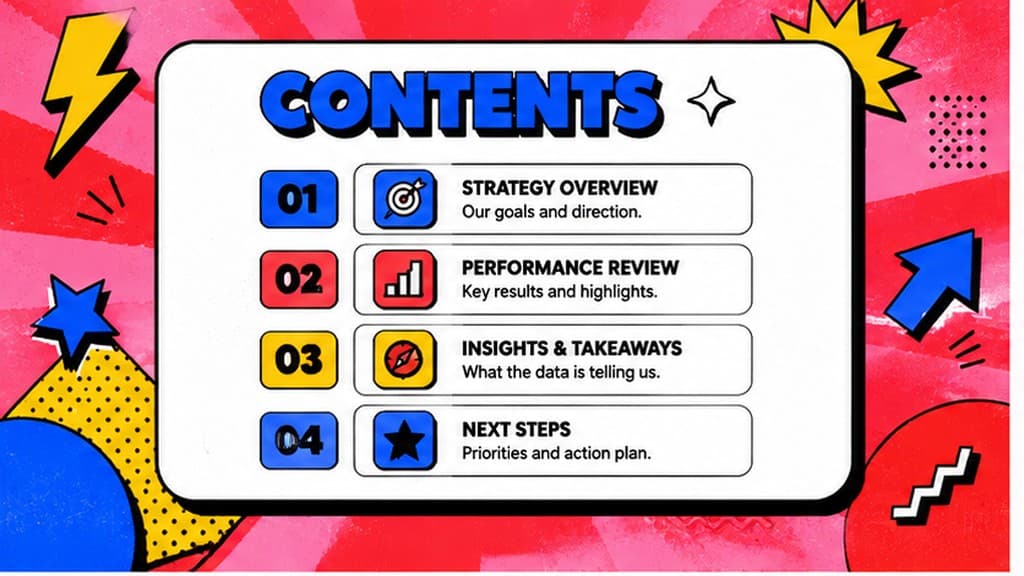 CONTENTS

01 STRATEGY OVERVIEW
Our goals and direction.

02 PERFORMANCE REVIEW
Key results and highlights.

03 INSIGHTS & TAKEAWAYS
What the data is telling us.

04 NEXT STEPS
Priorities and action plan.